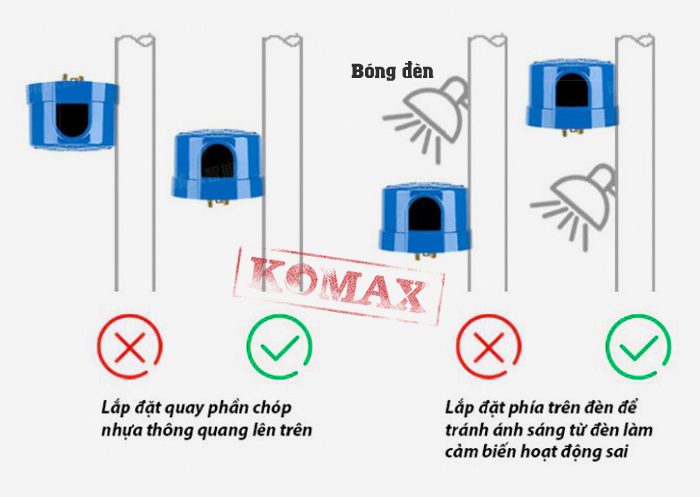 Bóng đèn

KOMAX

Lắp đặt quay phần chóp nhựa thông quang lên trên

Lắp đặt phía trên đèn để tránh ánh sáng từ đèn làm cảm biến hoạt động sai